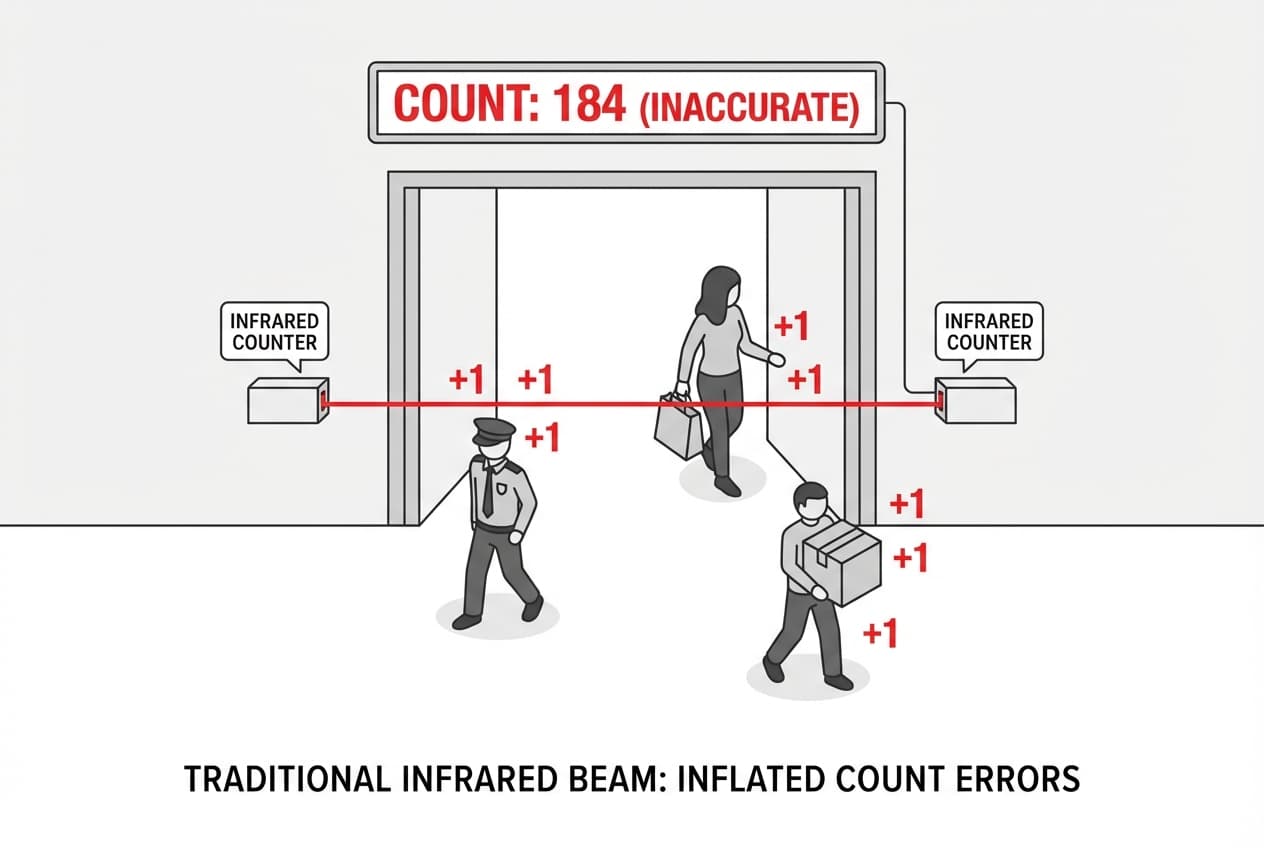 COUNT: 184 (INACCURATE)

INFRARED COUNTER

INFRARED COUNTER

+1 +1
+1
+1
+1
+1
+1
+1

TRADITIONAL INFRARED BEAM: INFLATED COUNT ERRORS